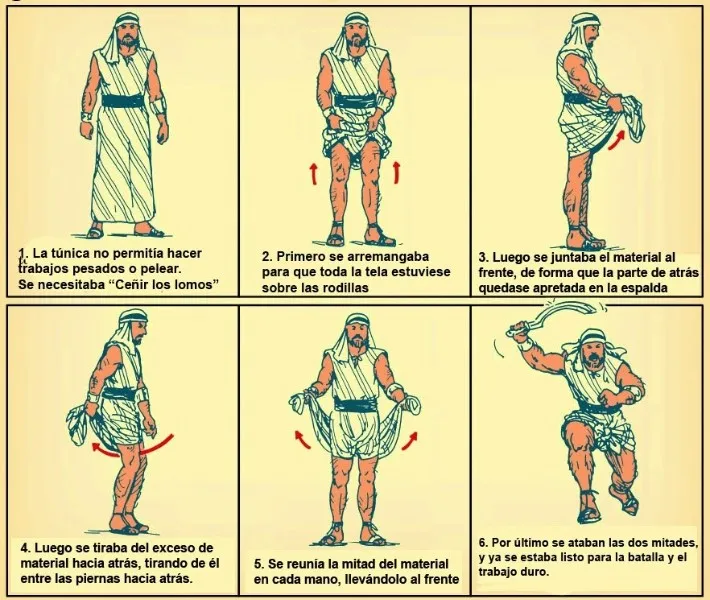 1. La túnica no permitía hacer trabajos pesados o pelear. Se necesitaba “Ceñir los lomos”

2. Primero se arremangaba para que toda la tela estuviese sobre las rodillas

3. Luego se juntaba el material al frente, de forma que la parte de atrás quedase apretada en la espalda

4. Luego se tiraba del exceso de material hacia atrás, tirando de él entre las piernas hacia atrás.

5. Se reunía la mitad del material en cada mano, llevándolo al frente

6. Por último se ataban las dos mitades, y ya se estaba listo para la batalla y el trabajo duro.