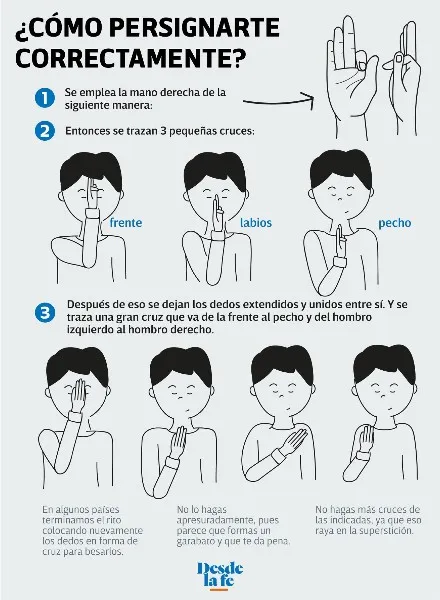 ¿CÓMO PERSIGNARTE CORRECTAMENTE?

1 Se emplea la mano derecha de la siguiente manera:

2 Entonces se trazan 3 pequeñas cruces:

frente

labios

pecho

3 Después de eso se dejan los dedos extendidos y unidos entre sí. Y se traza una gran cruz que va de la frente al pecho y del hombro izquierdo al hombro derecho.

En algunos países terminamos el rito colocando nuevamente los dedos en forma de cruz para besarlos.

No lo hagas apresuradamente, pues parece que formas un garabato y que te da pena.

No hagas más cruces de las indicadas, ya que eso raya en la superstición.

Desde la fe