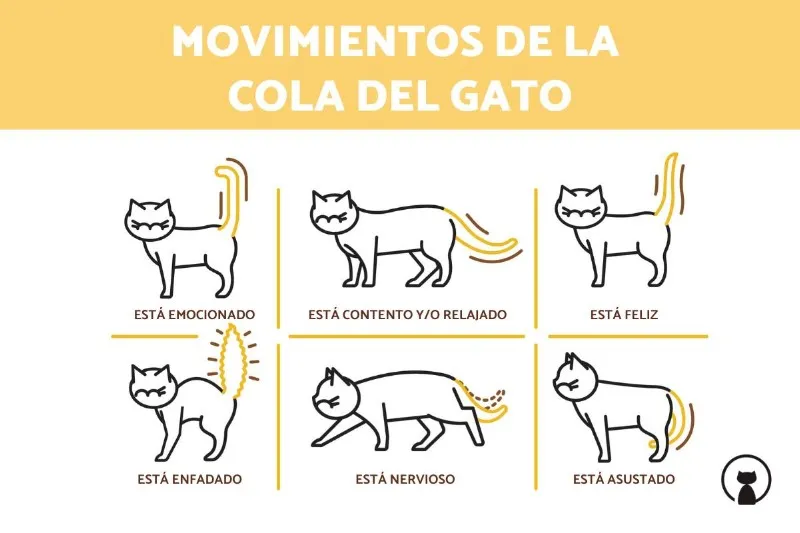 MOVIMIENTOS DE LA COLA DEL GATO

ESTÁ EMOCIONADO

ESTÁ CONTENTO Y/O RELAJADO

ESTÁ FELIZ

ESTÁ ENFADADO

ESTÁ NERVIOSO

ESTÁ ASUSTADO